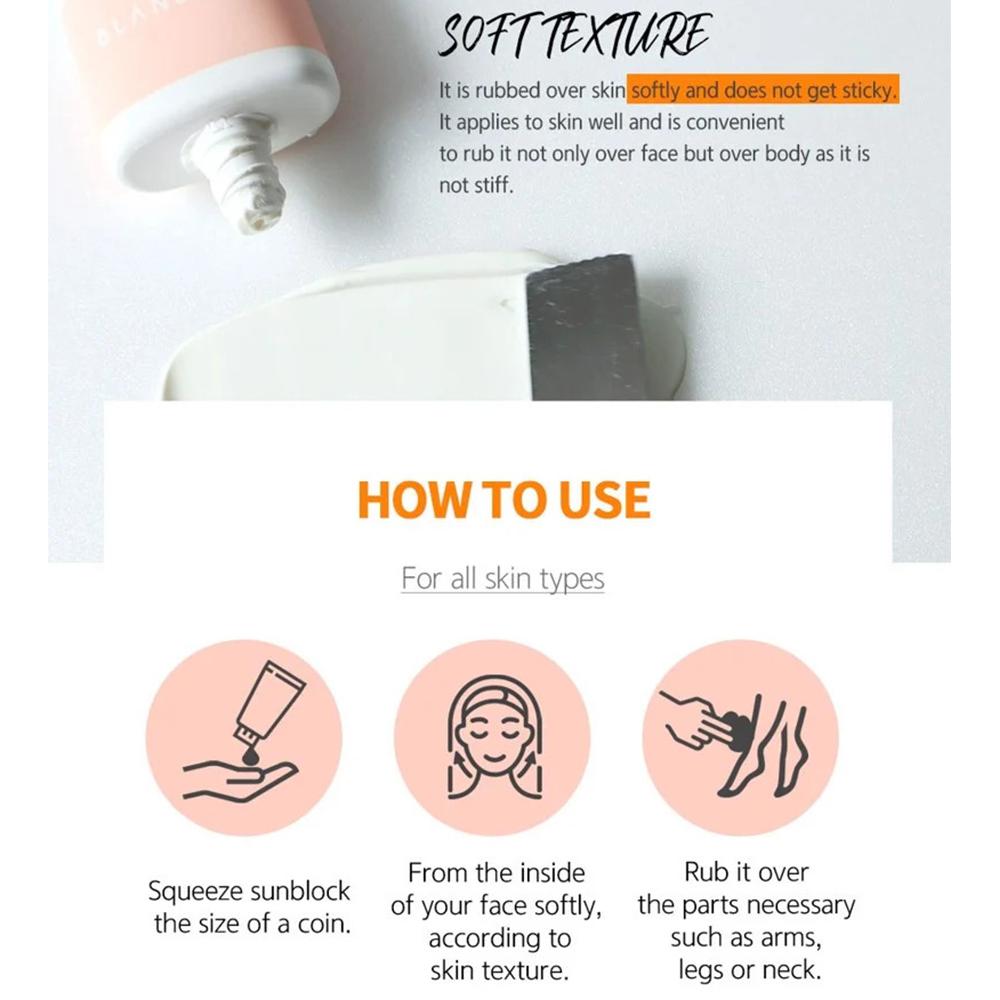 SOFT TEXTURE

It is rubbed over skin softly and does not get sticky. It applies to skin well and is convenient to rub it not only over face but over body as it is not stiff.

HOW TO USE

For all skin types

Squeeze sunblock the size of a coin.

From the inside of your face softly, according to skin texture.

Rub it over the parts necessary such as arms, legs or neck.